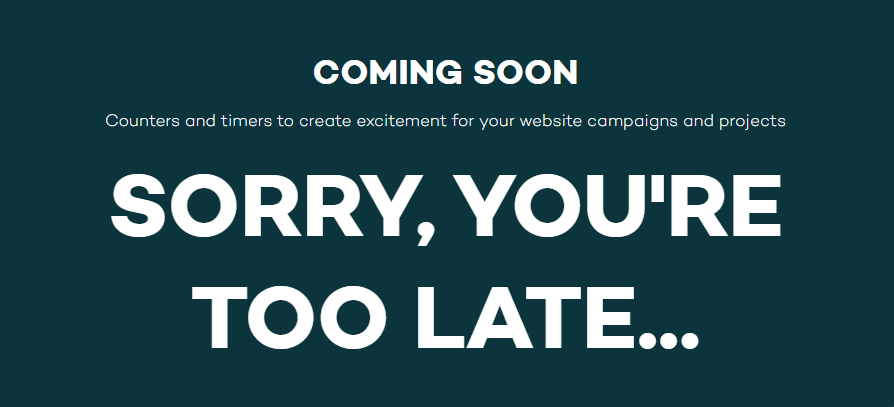 COMING SOON

Counters and timers to create excitement for your website campaigns and projects

SORRY, YOU'RE TOO LATE...